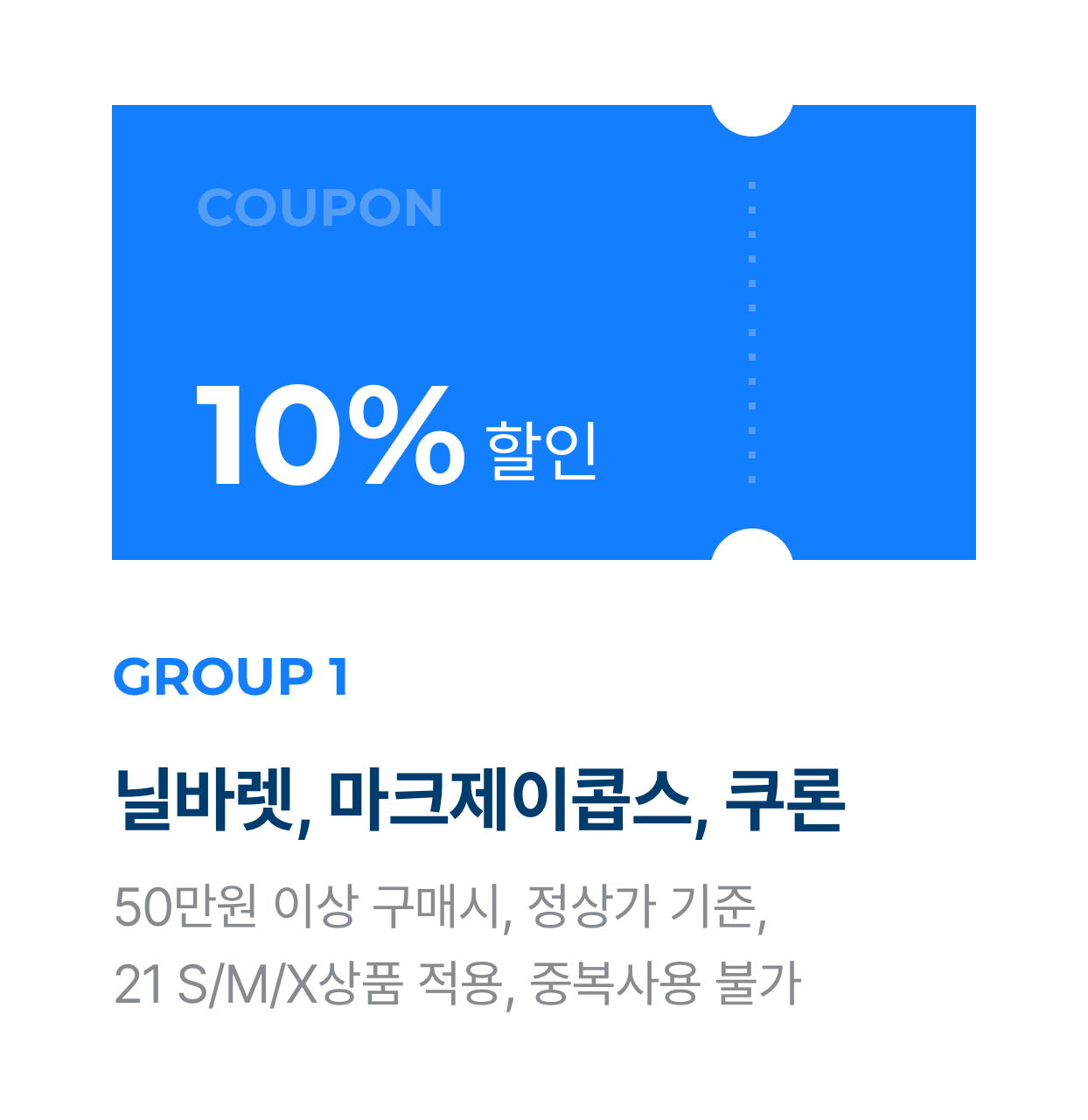 COUPON

10% 할인

GROUP 1

닐바렛, 마크제이콥스, 쿠론

50만원 이상 구매시, 정상가 기준,
21 S/M/X상품 적용, 중복사용 불가